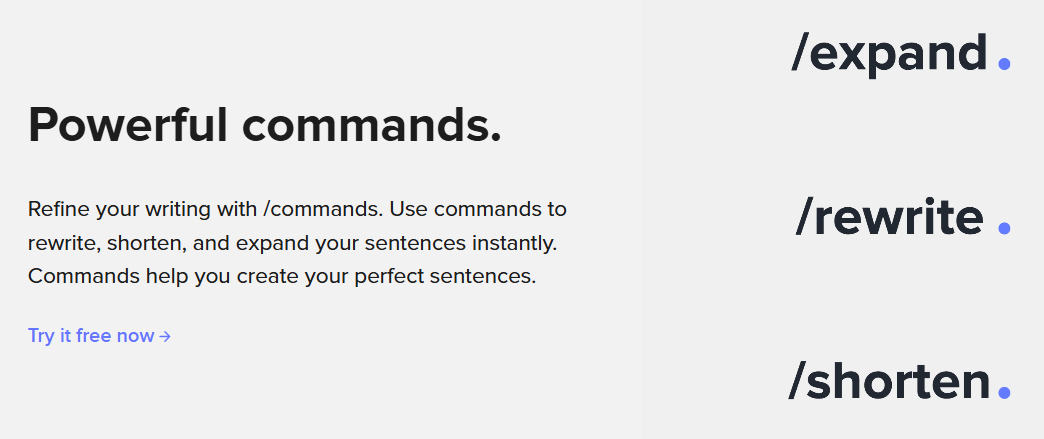 Powerful commands.

Refine your writing with /commands. Use commands to rewrite, shorten, and expand your sentences instantly. Commands help you create your perfect sentences.

Try it free now →

/expand.

/rewrite.

/shorten.